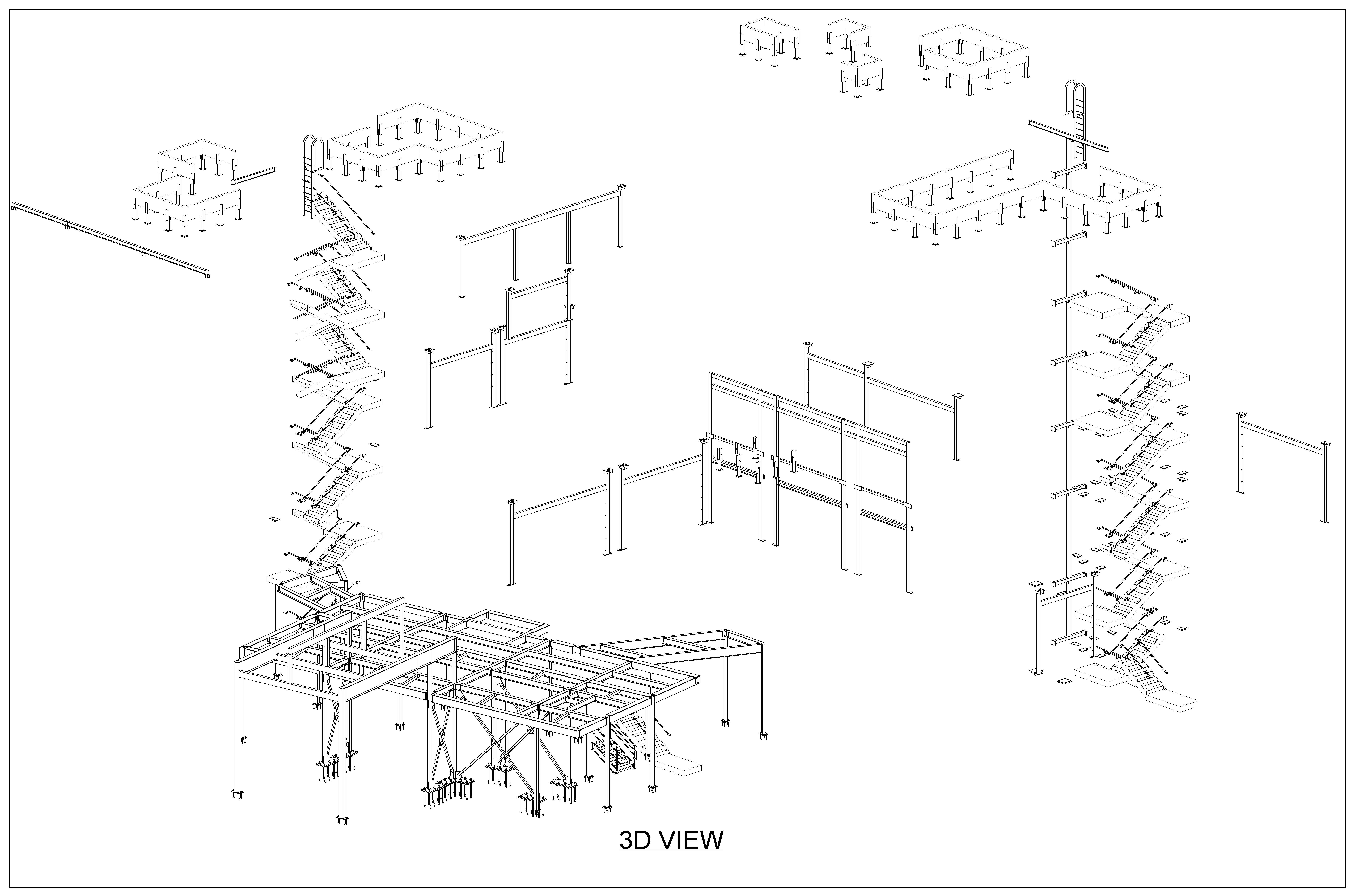 3D VIEW